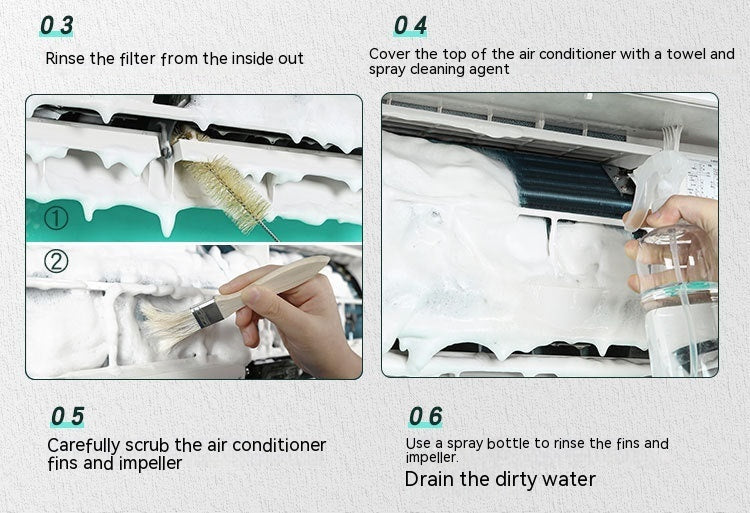 03
Rinse the filter from the inside out

04
Cover the top of the air conditioner with a towel and spray cleaning agent

①

②

05
Carefully scrub the air conditioner fins and impeller

06
Use a spray bottle to rinse the fins and impeller.
Drain the dirty water